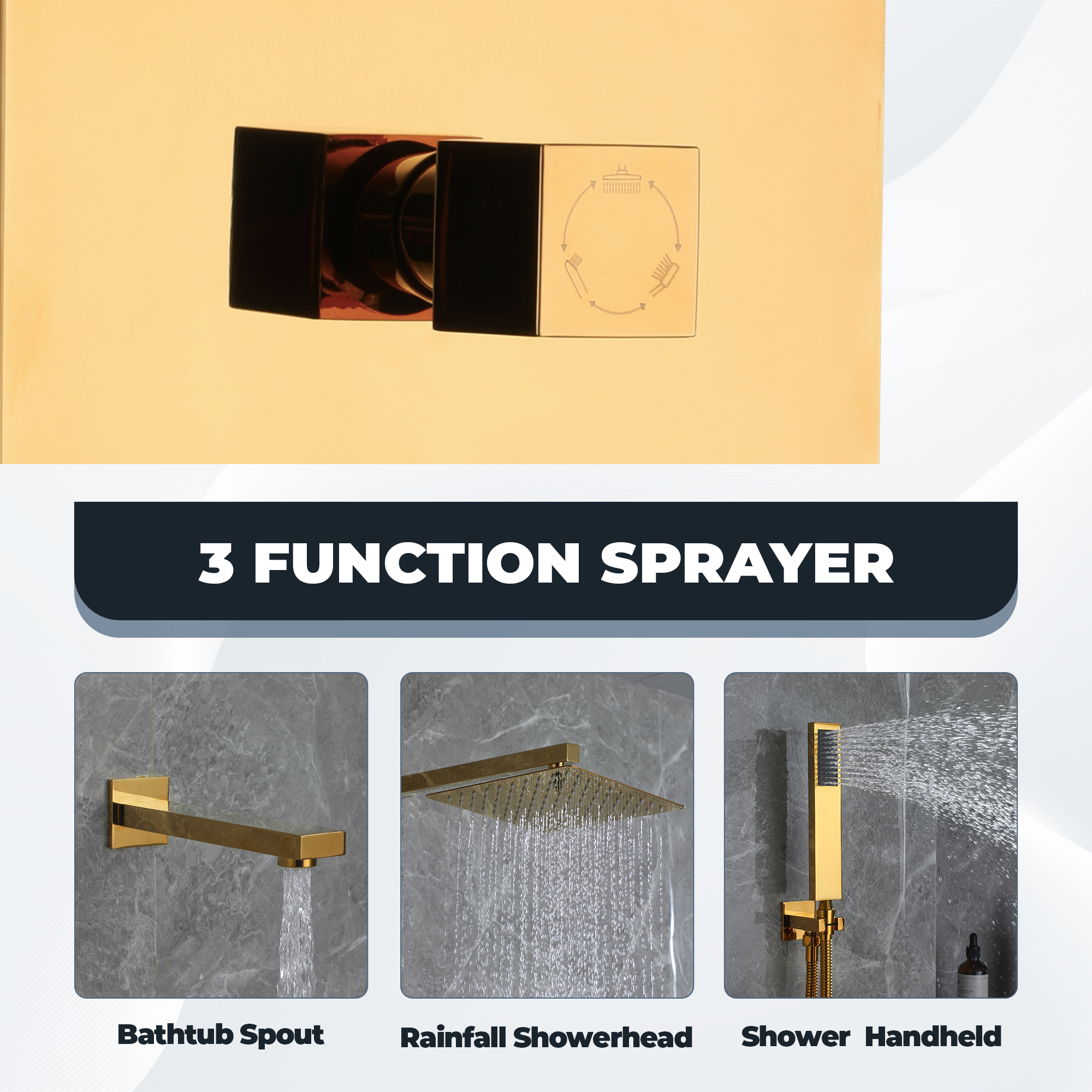 3 FUNCTION SPRAYER

Bathtub Spout

Rainfall Showerhead

Shower Handheld