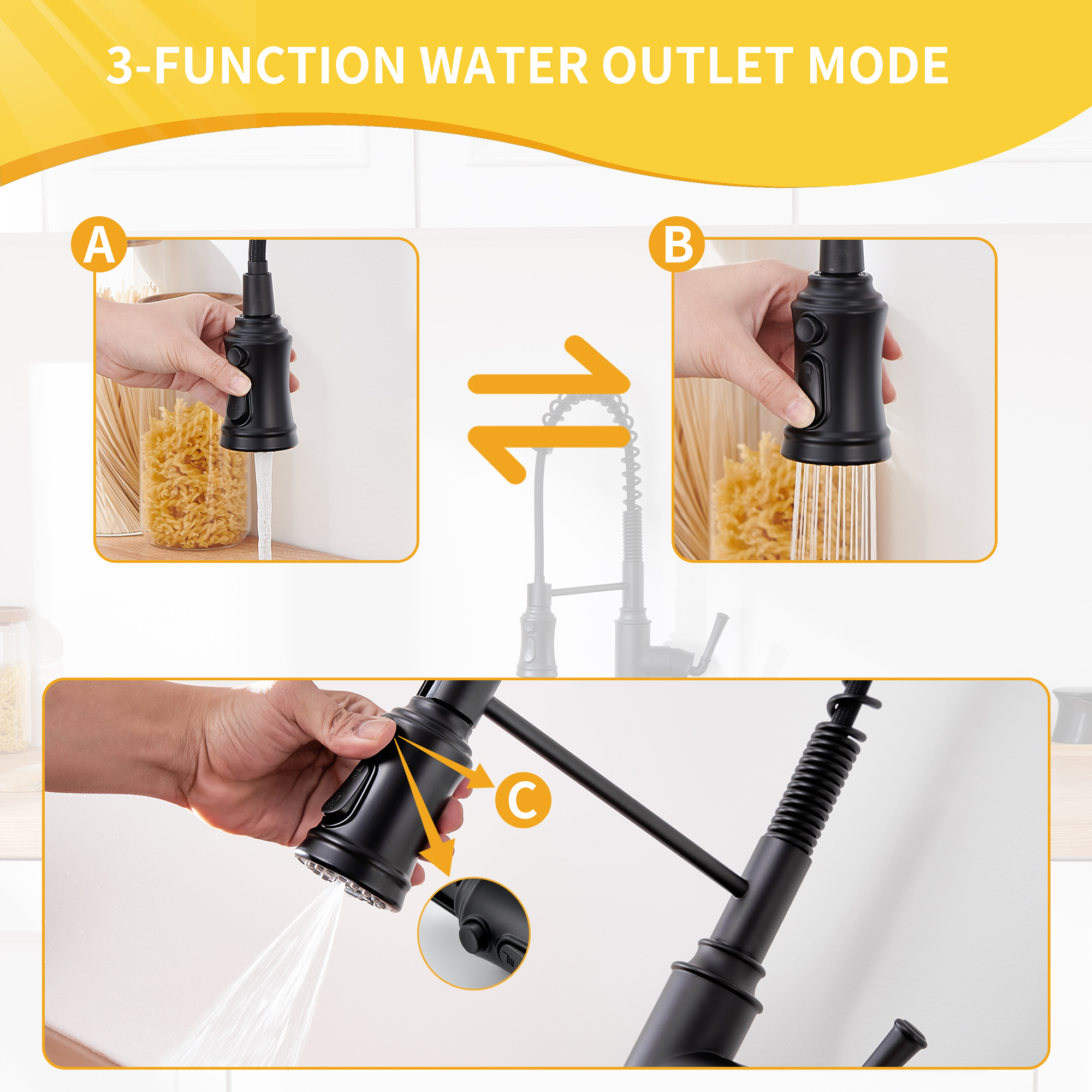 3-FUNCTION WATER OUTLET MODE

A

B

C