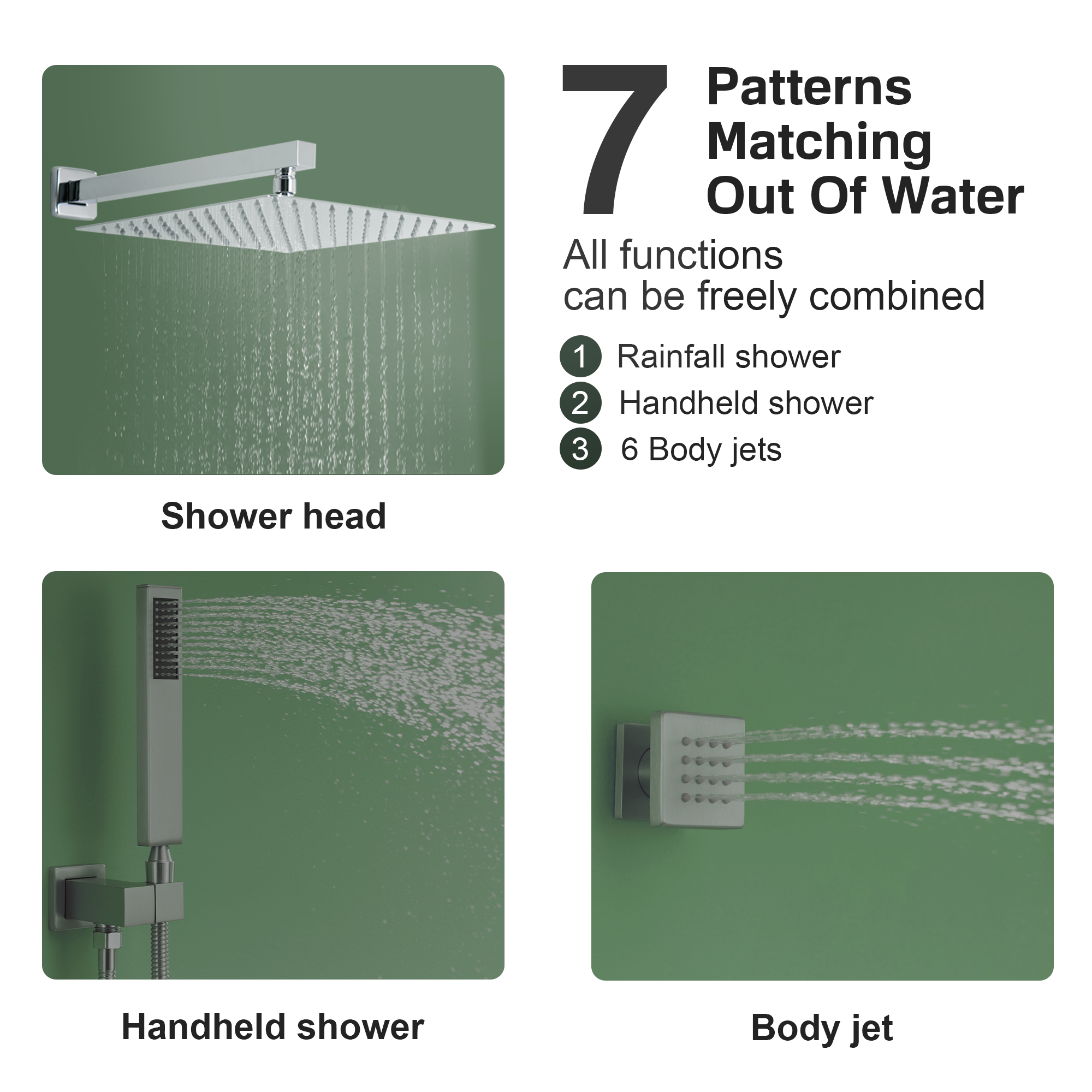 7 Patterns Matching Out Of Water

All functions can be freely combined

1 Rainfall shower
2 Handheld shower
3 6 Body jets

Shower head

Handheld shower

Body jet