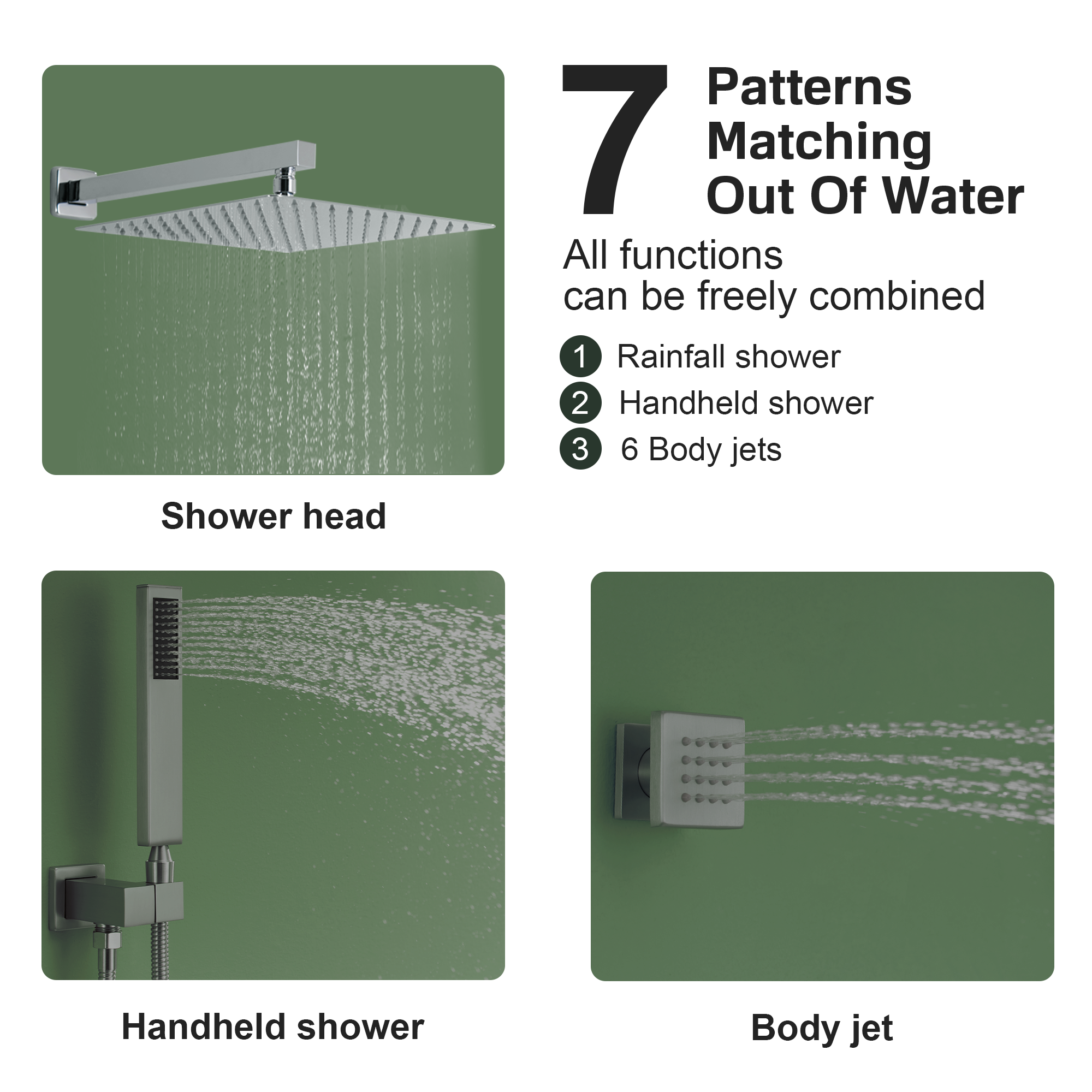 7 Patterns Matching Out Of Water

All functions can be freely combined

1 Rainfall shower
2 Handheld shower
3 6 Body jets

Shower head

Handheld shower

Body jet