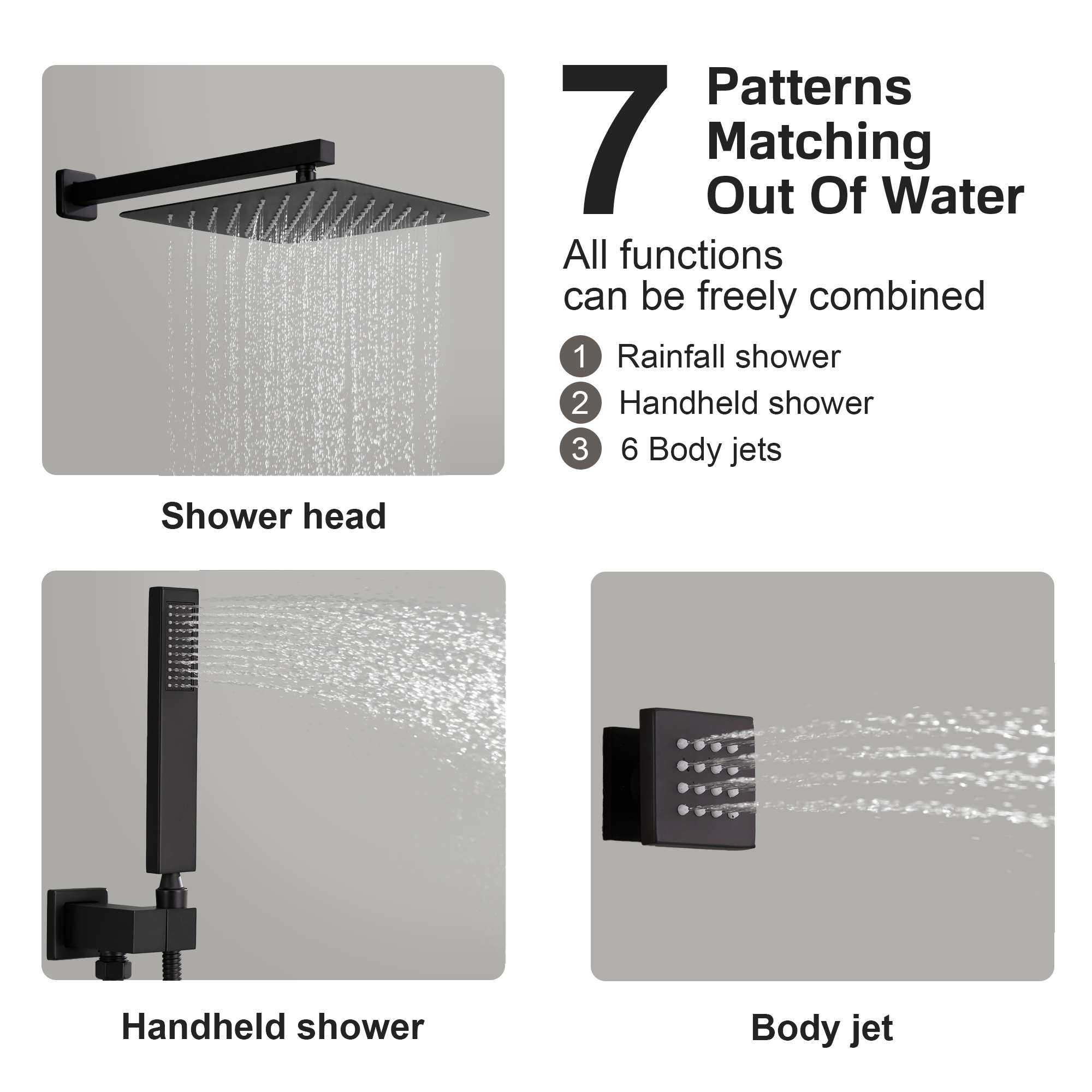 7 Patterns Matching Out Of Water

All functions can be freely combined

1 Rainfall shower
2 Handheld shower
3 6 Body jets

Shower head

Handheld shower

Body jet