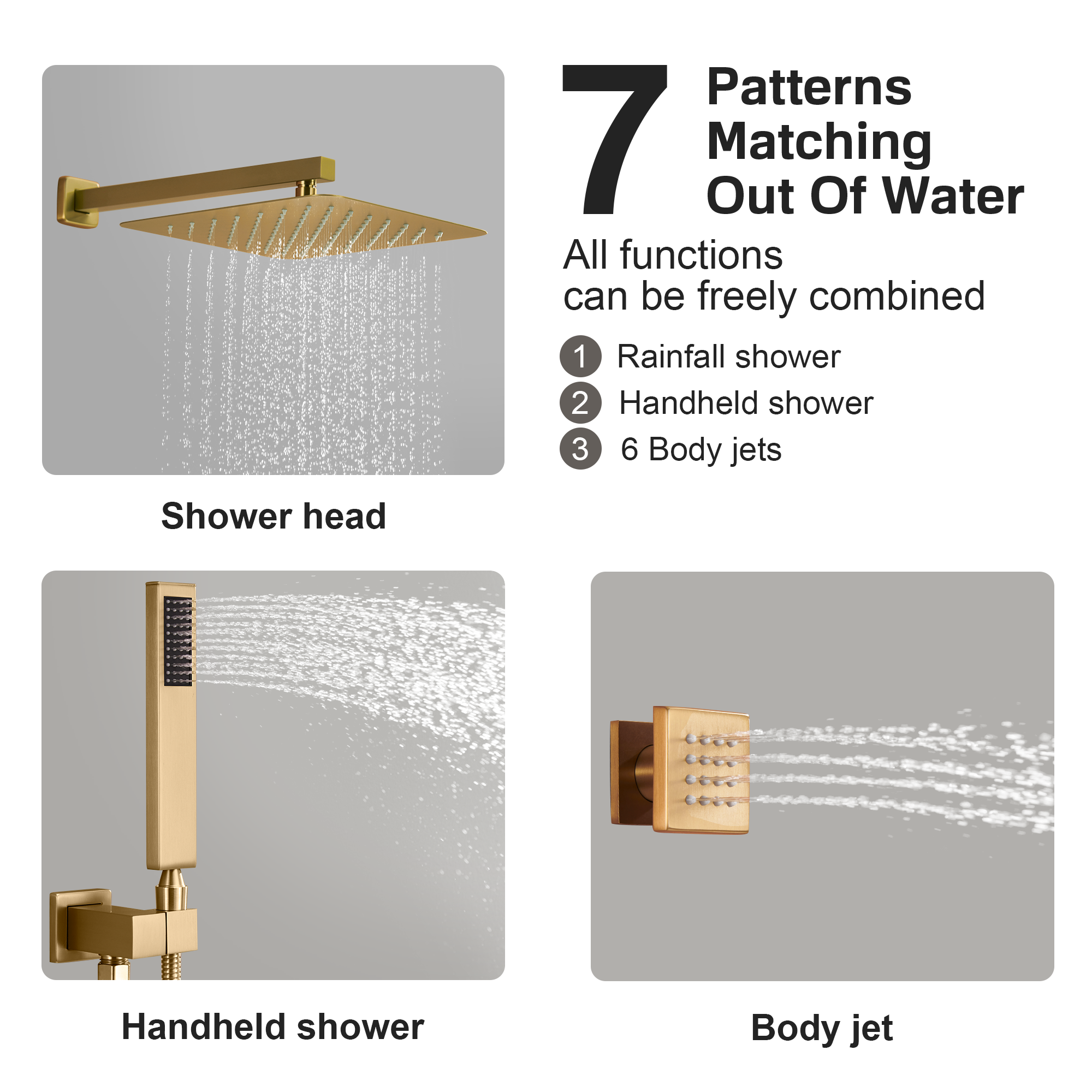 7 Patterns Matching Out Of Water

All functions can be freely combined

1 Rainfall shower

2 Handheld shower

3 6 Body jets

Shower head

Handheld shower

Body jet