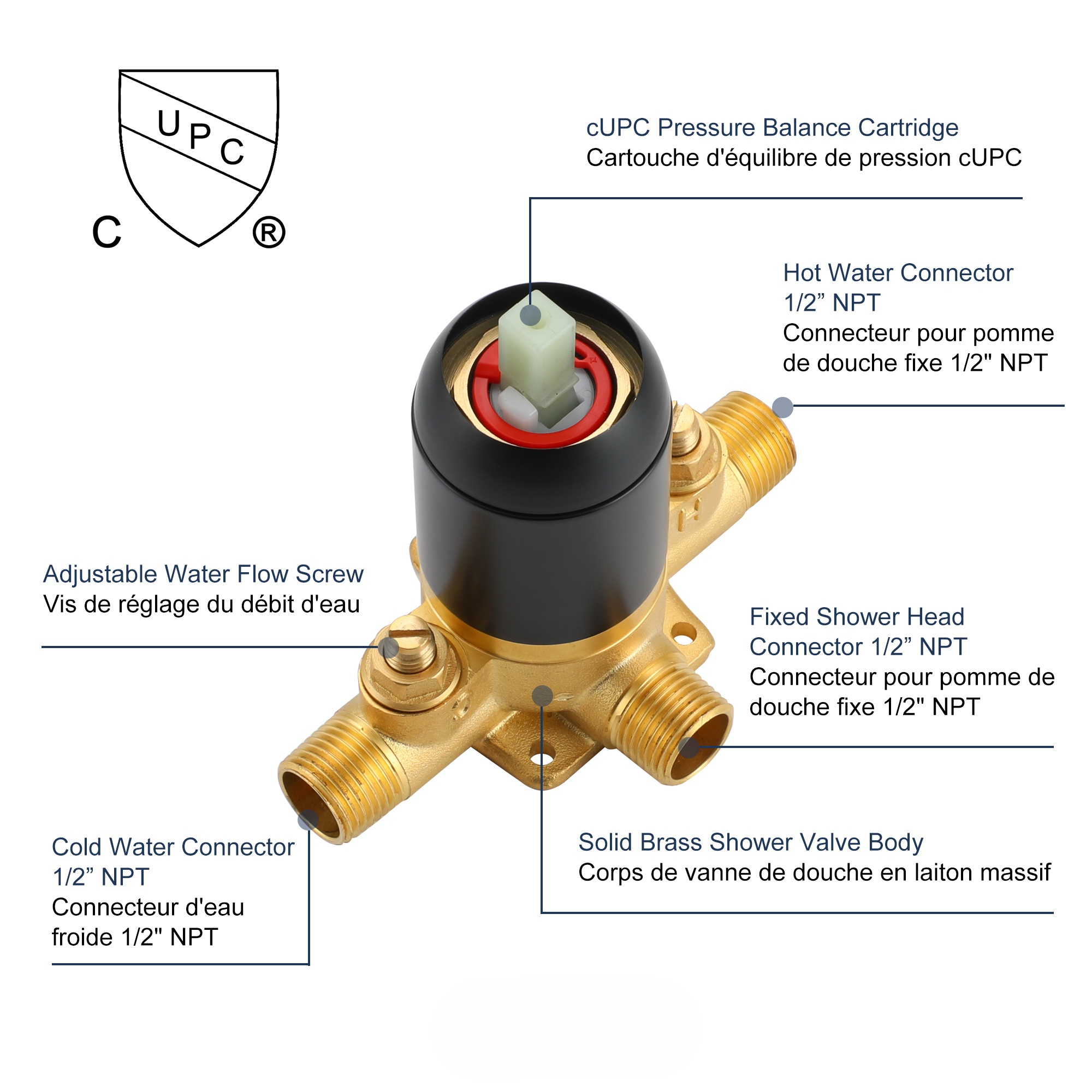 UPC
C ®

cUPC Pressure Balance Cartridge
Cartouche d'équilibre de pression cUPC

Hot Water Connector 1/2” NPT
Connecteur pour pomme de douche fixe 1/2" NPT

H

Adjustable Water Flow Screw
Vis de réglage du débit d'eau

Fixed Shower Head Connector 1/2” NPT
Connecteur pour pomme de douche fixe 1/2" NPT

Cold Water Connector 1/2” NPT
Connecteur d'eau froide 1/2" NPT

Solid Brass Shower Valve Body
Corps de vanne de douche en laiton massif