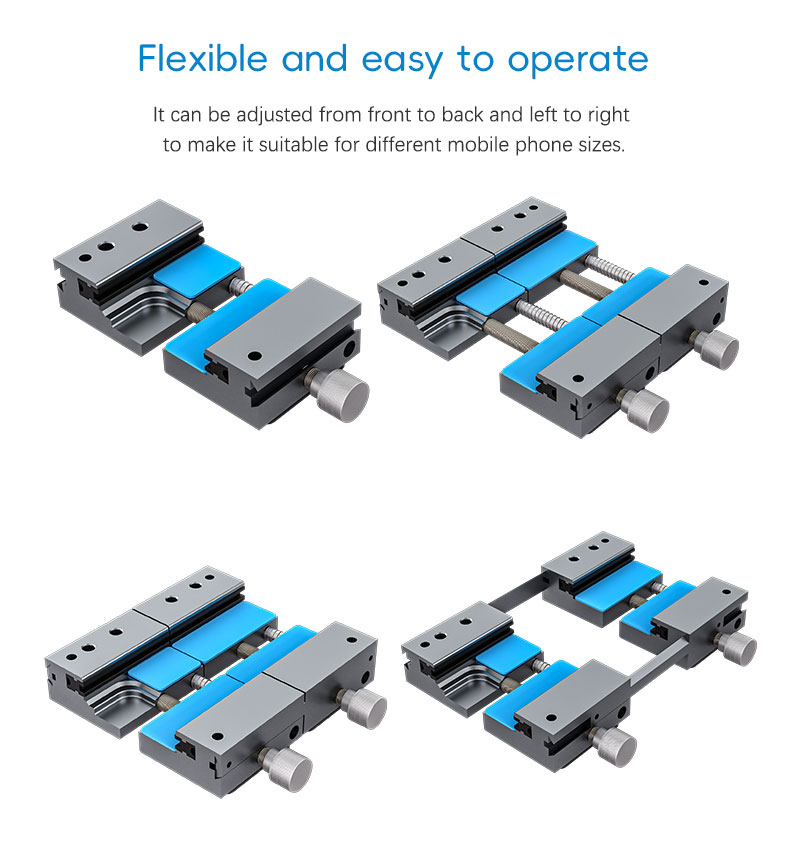 Flexible and easy to operate

It can be adjusted from front to back and left to right to make it suitable for different mobile phone sizes.