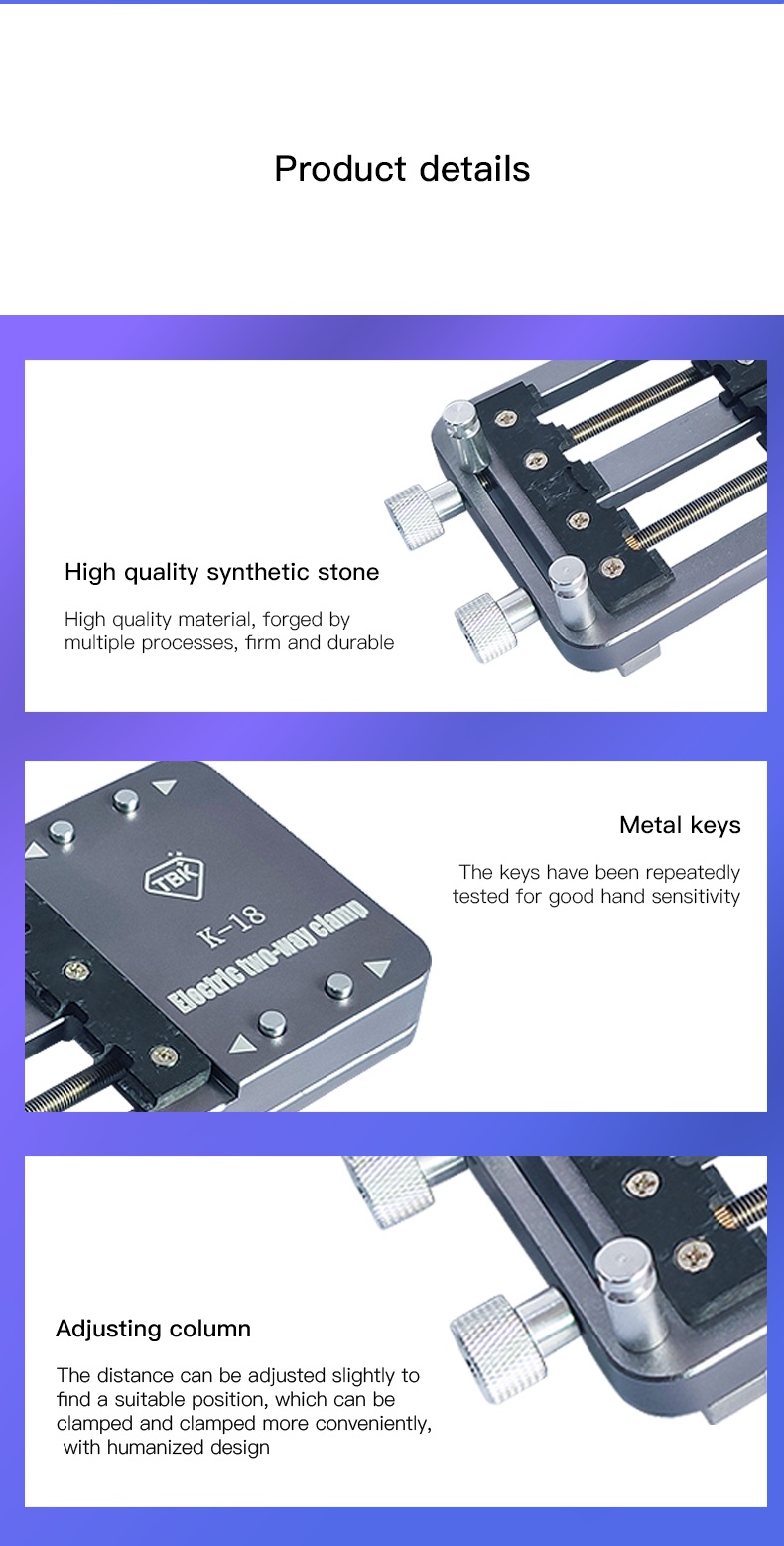 Product details

High quality synthetic stone

High quality material, forged by multiple processes, firm and durable

TBK

K-18

Electric two-way clamp

Metal keys

The keys have been repeatedly tested for good hand sensitivity

Adjusting column

The distance can be adjusted slightly to find a suitable position, which can be clamped and clamped more conveniently, with humanized design