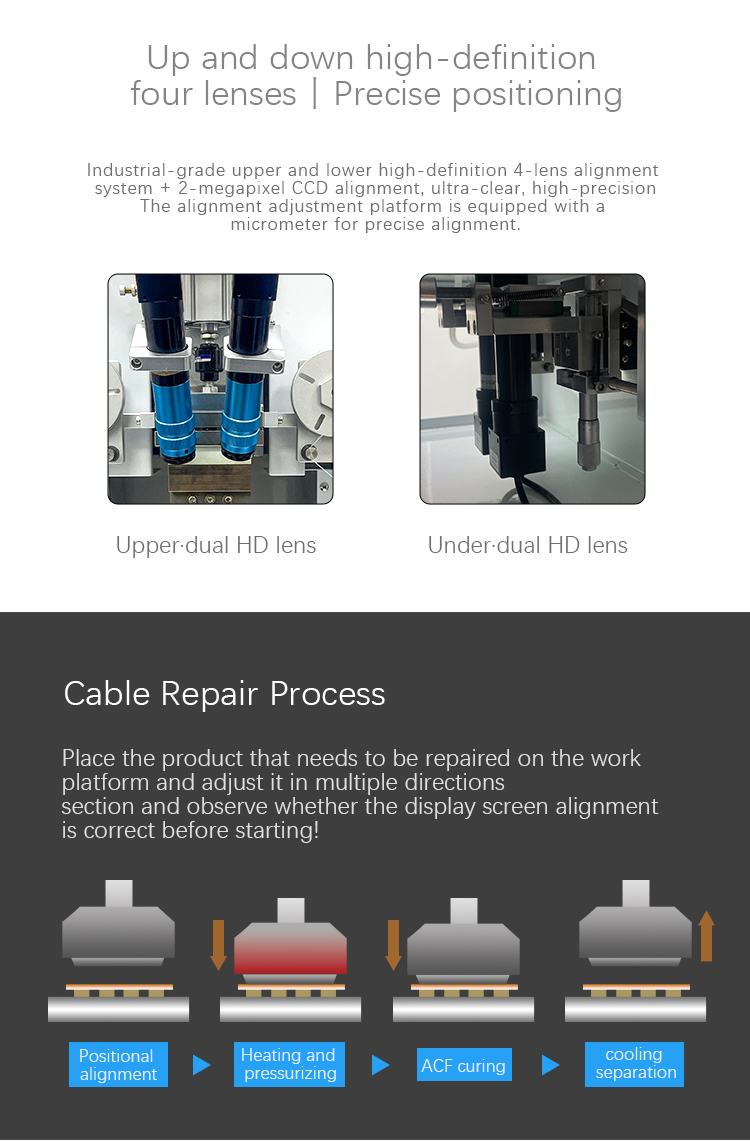 Up and down high-definition four lenses | Precise positioning

Industrial-grade upper and lower high-definition 4-lens alignment system + 2-megapixel CCD alignment, ultra-clear, high-precision The alignment adjustment platform is equipped with a micrometer for precise alignment.

Upper·dual HD lens

Under·dual HD lens

Cable Repair Process

Place the product that needs to be repaired on the work platform and adjust it in multiple directions section and observe whether the display screen alignment is correct before starting!

Positional alignment

Heating and pressurizing

ACF curing

cooling separation