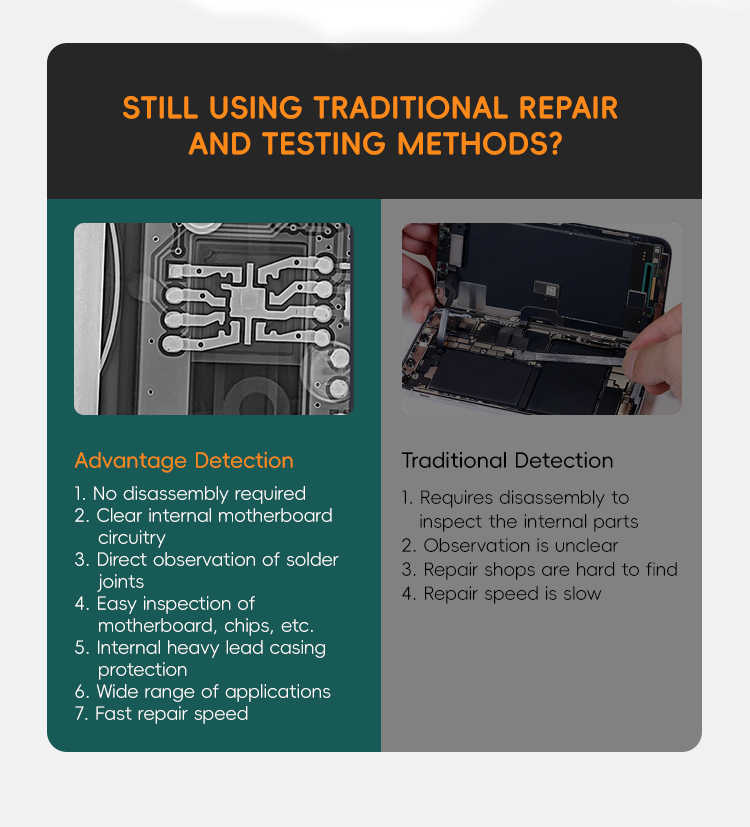 STILL USING TRADITIONAL REPAIR AND TESTING METHODS?

Advantage Detection

1. No disassembly required
2. Clear internal motherboard circuitry
3. Direct observation of solder joints
4. Easy inspection of motherboard, chips, etc.
5. Internal heavy lead casing protection
6. Wide range of applications
7. Fast repair speed

Traditional Detection

1. Requires disassembly to inspect the internal parts
2. Observation is unclear
3. Repair shops are hard to find
4. Repair speed is slow