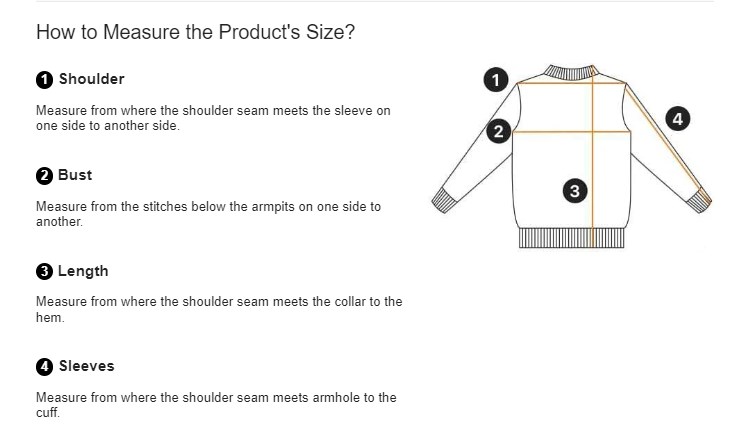 How to Measure the Product's Size?

1 Shoulder

Measure from where the shoulder seam meets the sleeve on one side to another side.

2 Bust

Measure from the stitches below the armpits on one side to another.

3 Length

Measure from where the shoulder seam meets the collar to the hem.

4 Sleeves

Measure from where the shoulder seam meets armhole to the cuff.

1

2

3

4