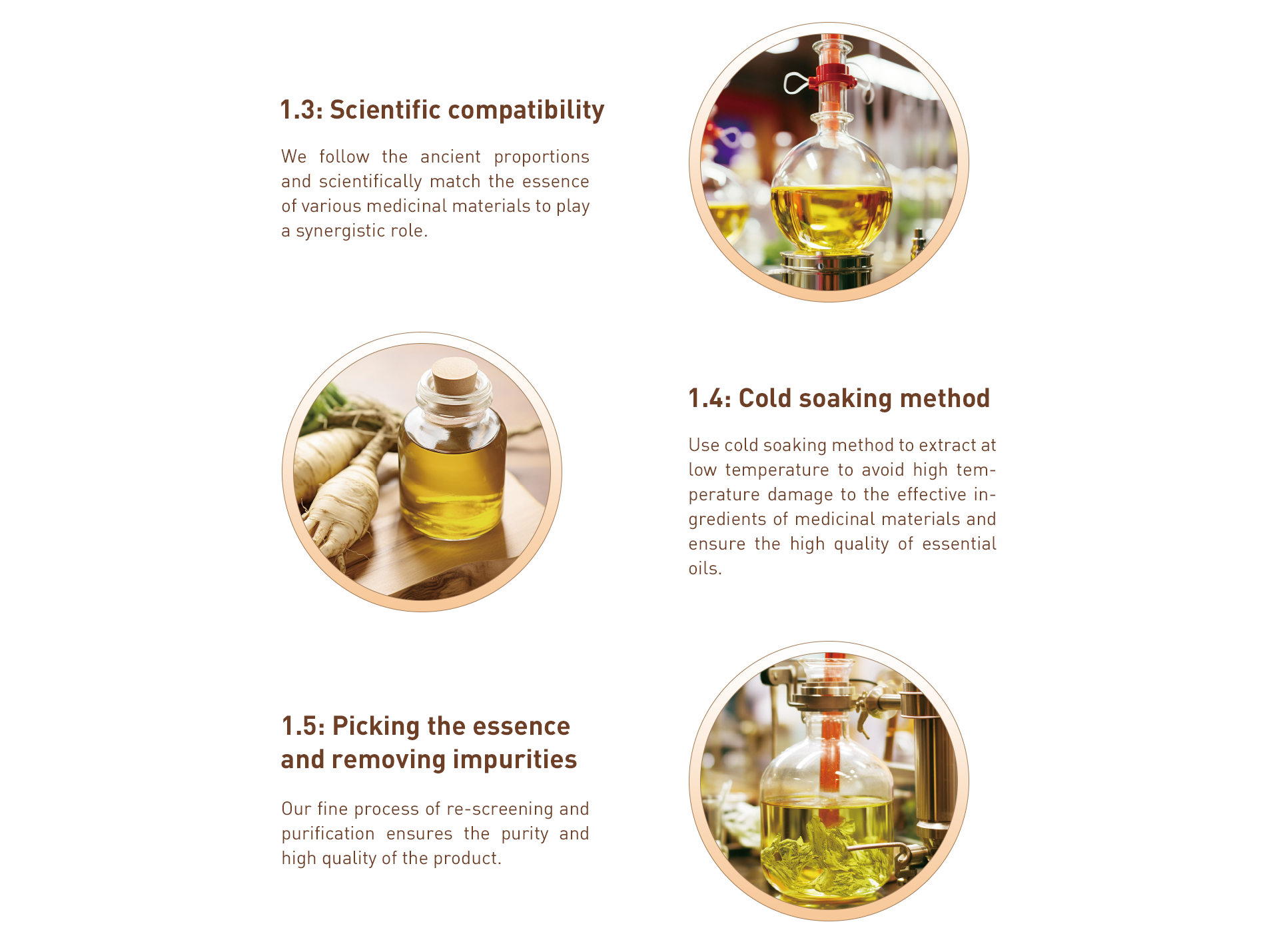 1.3: Scientific compatibility

We follow the ancient proportions and scientifically match the essence of various medicinal materials to play a synergistic role.

1.4: Cold soaking method

Use cold soaking method to extract at low temperature to avoid high temperature damage to the effective ingredients of medicinal materials and ensure the high quality of essential oils.

1.5: Picking the essence and removing impurities

Our fine process of re-screening and purification ensures the purity and high quality of the product.