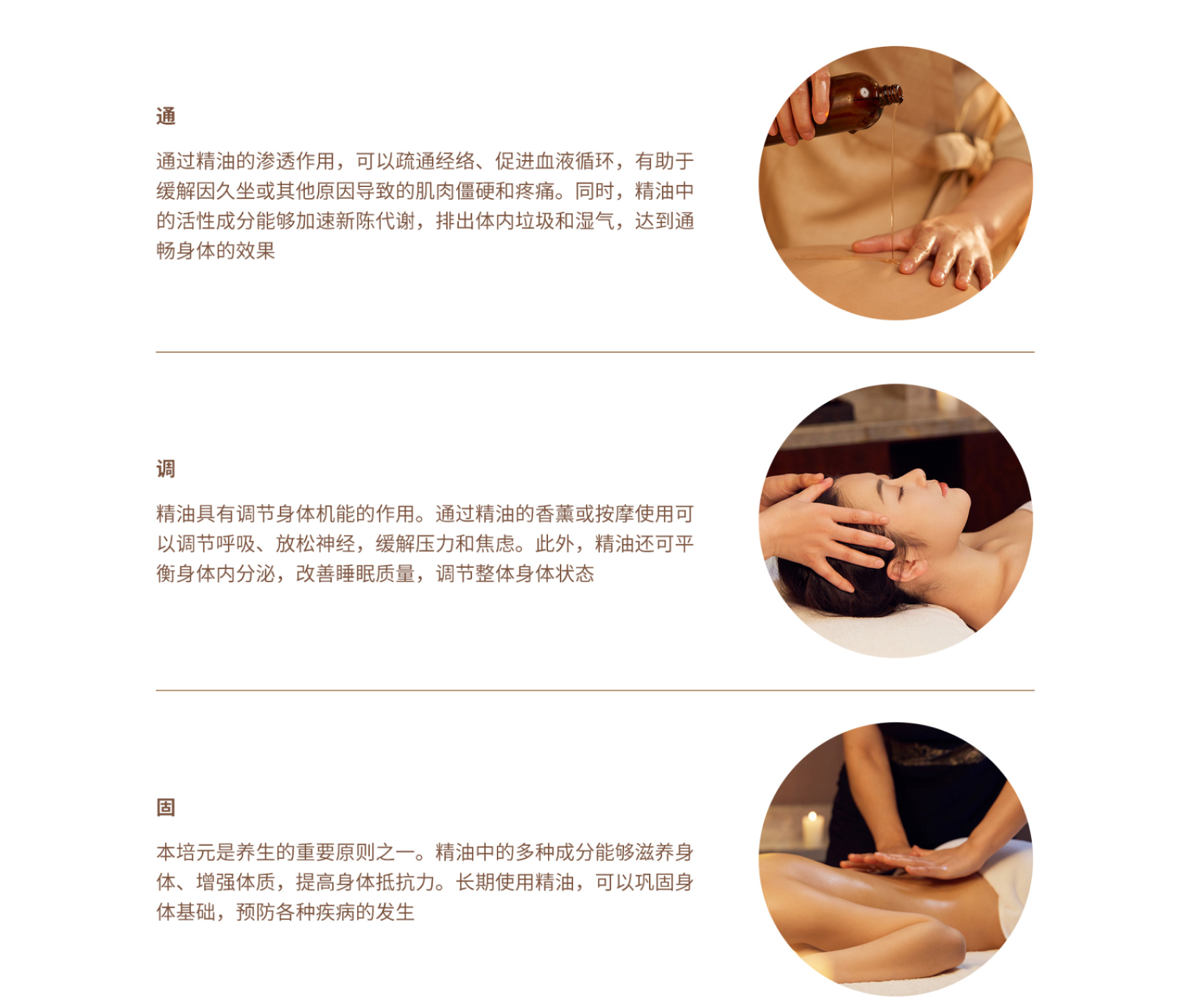 通

通过精油的渗透作用，可以疏通经络、促进血液循环，有助于缓解因久坐或其他原因导致的肌肉僵硬和疼痛。同时，精油中的活性成分能够加速新陈代谢，排出体内垃圾和湿气，达到通畅身体的效果

调

精油具有调节身体机能的作用。通过精油的香薰或按摩使用可以调节呼吸、放松神经，缓解压力和焦虑。此外，精油还可平衡身体内分泌，改善睡眠质量，调节整体身体状态

固

本培元是养生的重要原则之一。精油中的多种成分能够滋养身体、增强体质，提高身体抵抗力。长期使用精油，可以巩固身体基础，预防各种疾病的发生