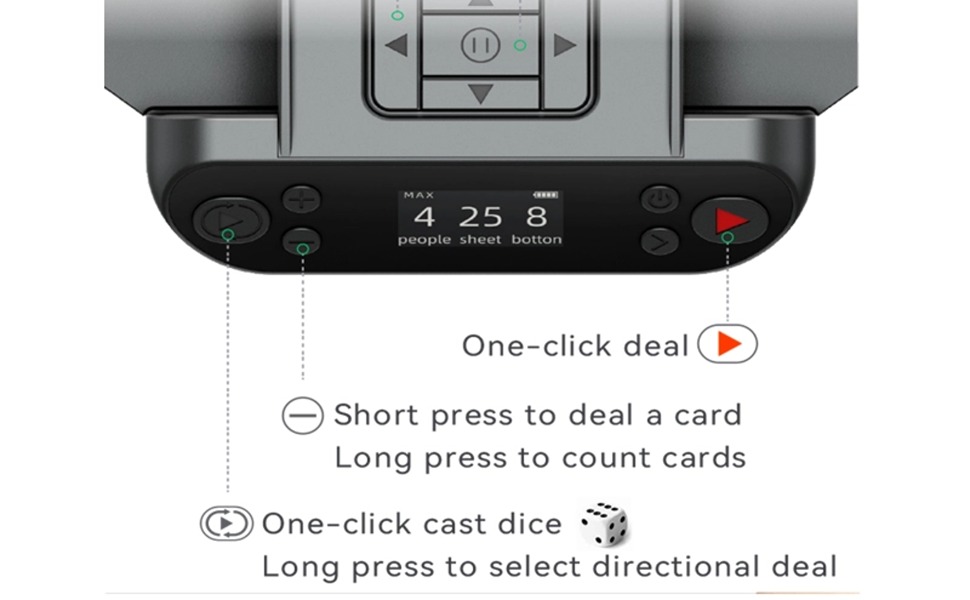 MAX
4 25 8
people sheet botton

One-click deal

Short press to deal a card
Long press to count cards

One-click cast dice
Long press to select directional deal