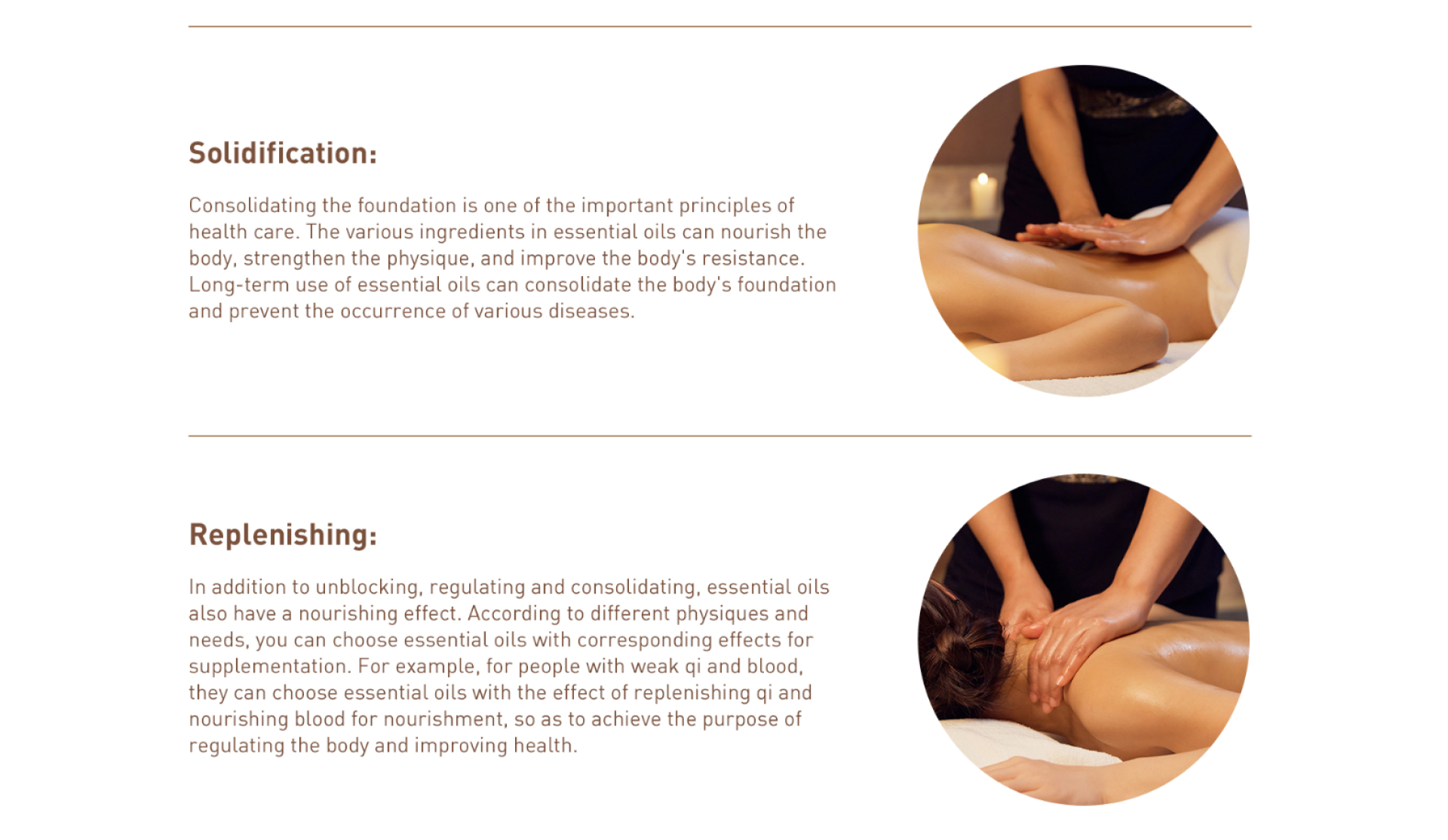 Solidification:

Consolidating the foundation is one of the important principles of health care. The various ingredients in essential oils can nourish the body, strengthen the physique, and improve the body's resistance. Long-term use of essential oils can consolidate the body's foundation and prevent the occurrence of various diseases.

Replenishing:

In addition to unblocking, regulating and consolidating, essential oils also have a nourishing effect. According to different physiques and needs, you can choose essential oils with corresponding effects for supplementation. For example, for people with weak qi and blood, they can choose essential oils with the effect of replenishing qi and nourishing blood for nourishment, so as to achieve the purpose of regulating the body and improving health.