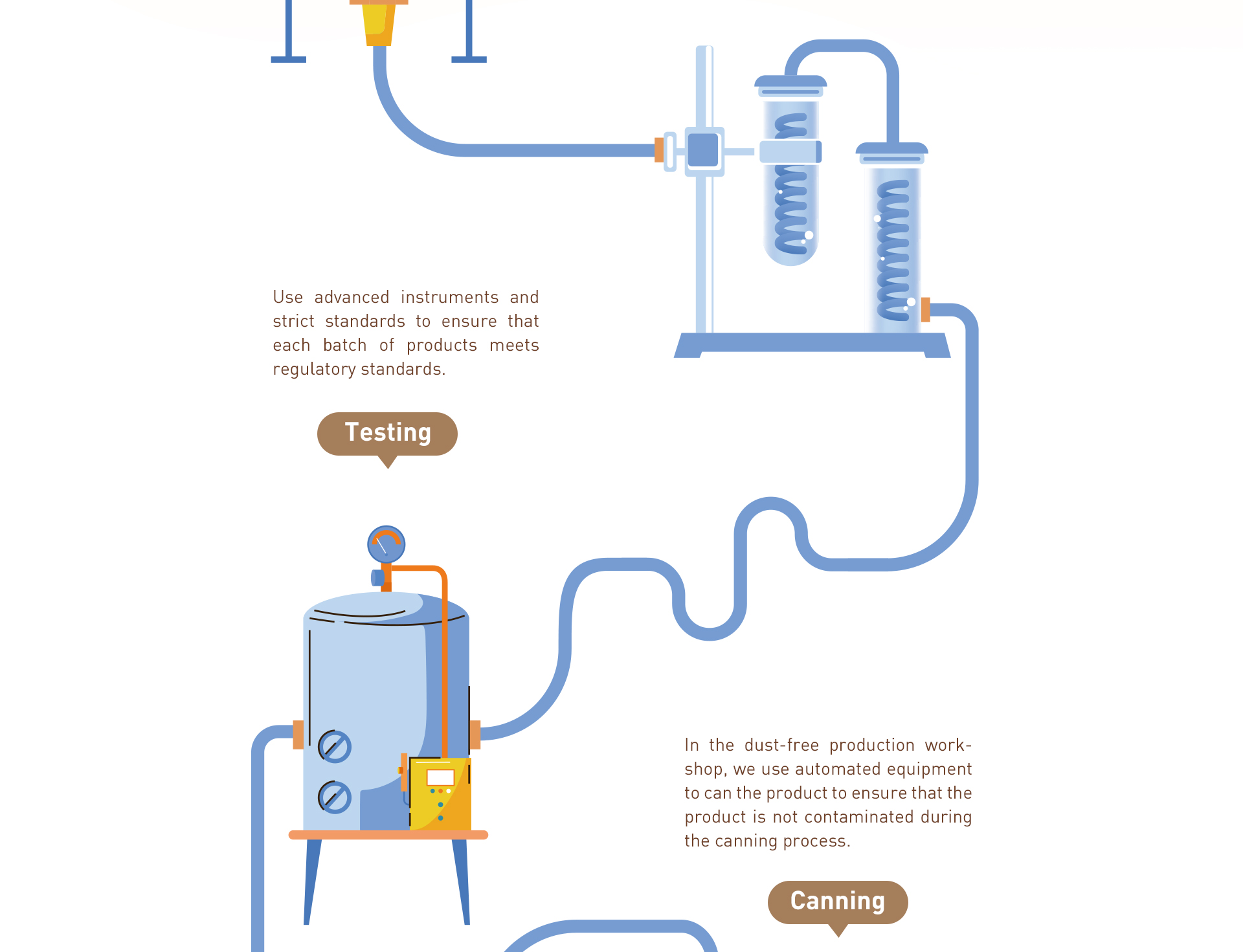 Use advanced instruments and strict standards to ensure that each batch of products meets regulatory standards.

Testing

In the dust-free production workshop, we use automated equipment to can the product to ensure that the product is not contaminated during the canning process.

Canning